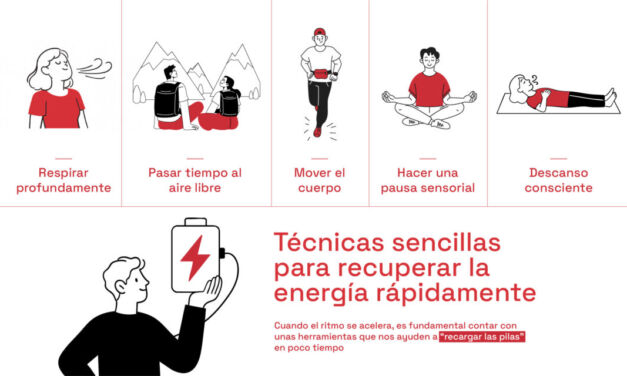 Respirar profundamente

Pasar tiempo al aire libre

Mover el cuerpo

Hacer una pausa sensorial

Descanso consciente

Técnicas sencillas para recuperar la energía rápidamente

Cuando el ritmo se acelera, es fundamental contar con unas herramientas que nos ayuden a "recargar las pilas" en poco tiempo