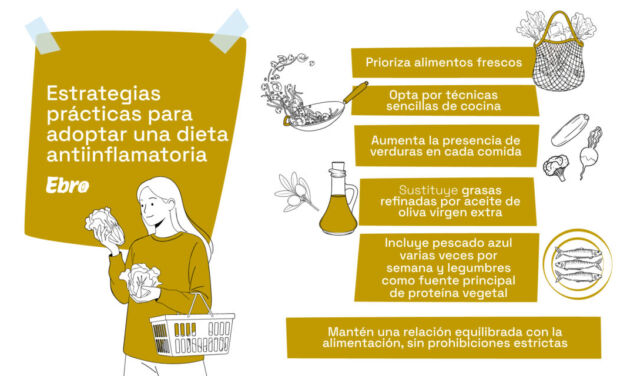 Estrategias prácticas para adoptar una dieta antiinflamatoria

Ebro

Prioriza alimentos frescos

Opta por técnicas sencillas de cocina

Aumenta la presencia de verduras en cada comida

Sustituye grasas refinadas por aceite de oliva virgen extra

Incluye pescado azul varias veces por semana y legumbres como fuente principal de proteína vegetal

Mantén una relación equilibrada con la alimentación, sin prohibiciones estrictas